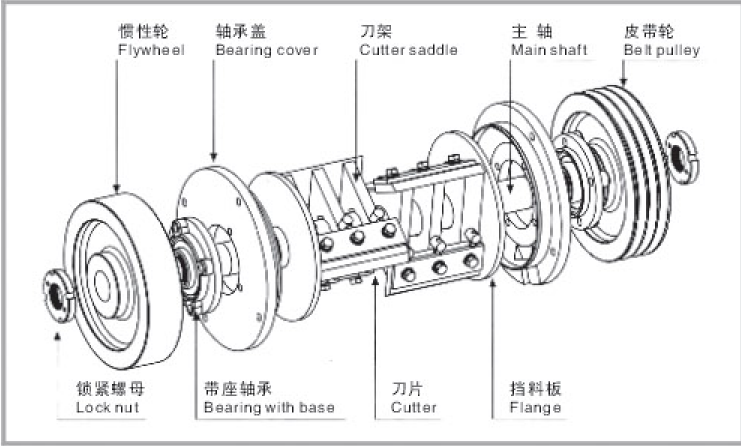 惯性轮
Flywheel

轴承盖
Bearing cover

刀架
Cutter saddle

主 轴
Main shaft

皮带轮
Belt pulley

锁紧螺母
Lock nut

带座轴承
Bearing with base

刀片
Cutter

挡料板
Flange